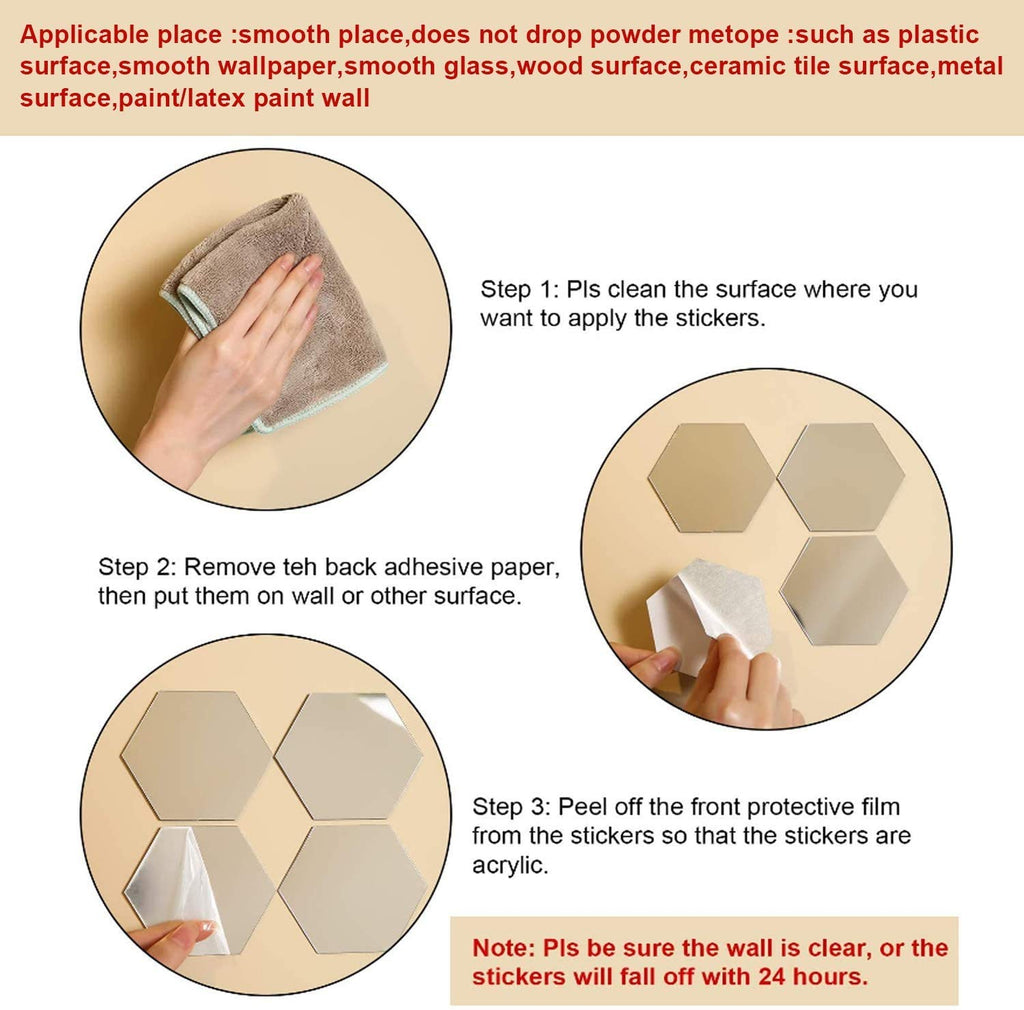 Applicable place :smooth place,does not drop powder metope :such as plastic surface,smooth wallpaper,smooth glass,wood surface,ceramic tile surface,metal surface,paint/latex paint wall

Step 1: Pls clean the surface where you want to apply the stickers.

Step 2: Remove teh back adhesive paper, then put them on wall or other surface.

Step 3: Peel off the front protective film from the stickers so that the stickers are acrylic.

Note: Pls be sure the wall is clear, or the stickers will fall off with 24 hours.